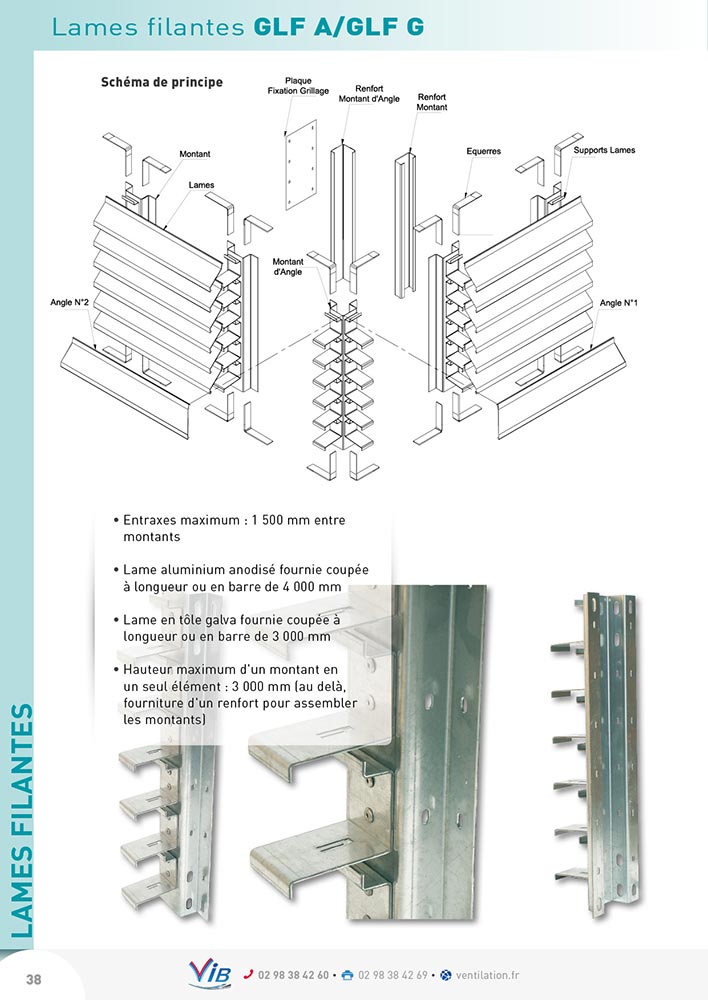 Lames filantes GLF A/GLF G

Schéma de principe

Plaque Fixation Grillage

Renfort Montant d'Angle

Renfort Montant

Montant

Lames

Equerres

Supports Lames

Montant d'Angle

Angle N°2

Angle N°1

• Entraxes maximum : 1 500 mm entre montants

• Lame aluminium anodisé fournie coupée à longueur ou en barre de 4 000 mm

• Lame en tôle galva fournie coupée à longueur ou en barre de 3 000 mm

• Hauteur maximum d'un montant en un seul élément : 3 000 mm (au delà, fourniture d'un renfort pour assembler les montants)

LAMES FILANTES

38

VIB

02 98 38 42 60 • 02 98 38 42 69 • ventilation.fr