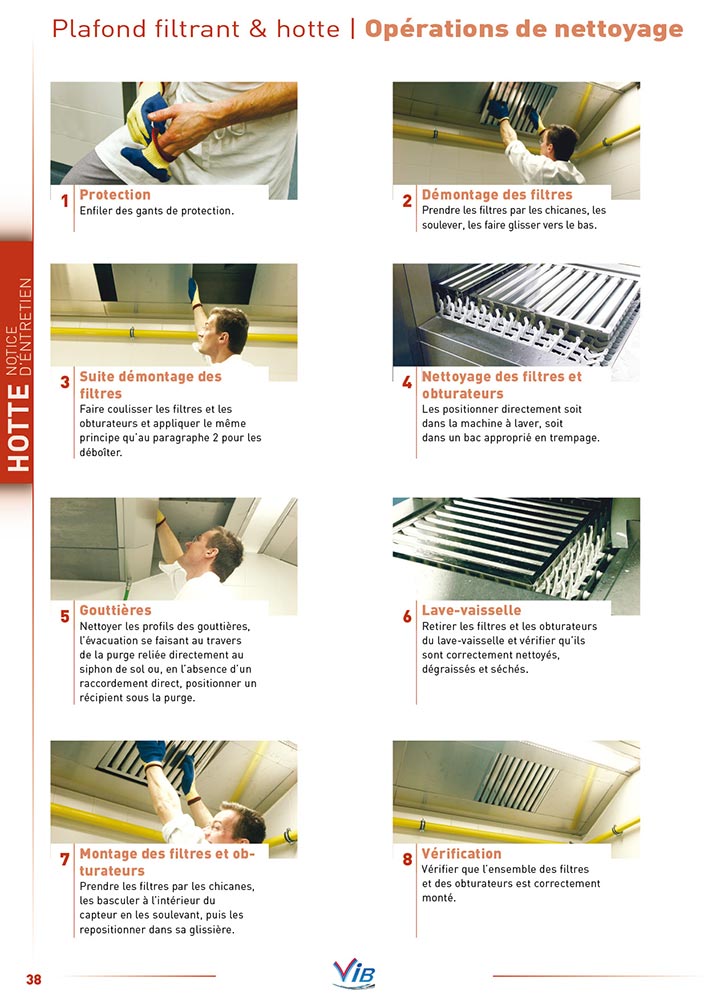 Plafond filtrant & hotte | Opérations de nettoyage

HOTTE NOTICE D'ENTRETIEN

1 Protection
Enfiler des gants de protection.

2 Démontage des filtres
Prendre les filtres par les chicanes, les soulever, les faire glisser vers le bas.

3 Suite démontage des filtres
Faire coulisser les filtres et les obturateurs et appliquer le même principe qu'au paragraphe 2 pour les déboîter.

4 Nettoyage des filtres et obturateurs
Les positionner directement soit dans la machine à laver, soit dans un bac approprié en trempage.

5 Gouttières
Nettoyer les profils des gouttières, l'évacuation se faisant au travers de la purge reliée directement au siphon de sol ou, en l'absence d'un raccordement direct, positionner un récipient sous la purge.

6 Lave-vaisselle
Retirer les filtres et les obturateurs du lave-vaisselle et vérifier qu'ils sont correctement nettoyés, dégraissés et séchés.

7 Montage des filtres et obturateurs
Prendre les filtres par les chicanes, les basculer à l'intérieur du capteur en les soulevant, puis les repositionner dans sa glissière.

8 Vérification
Vérifier que l'ensemble des filtres et des obturateurs est correctement monté.

38

VIB