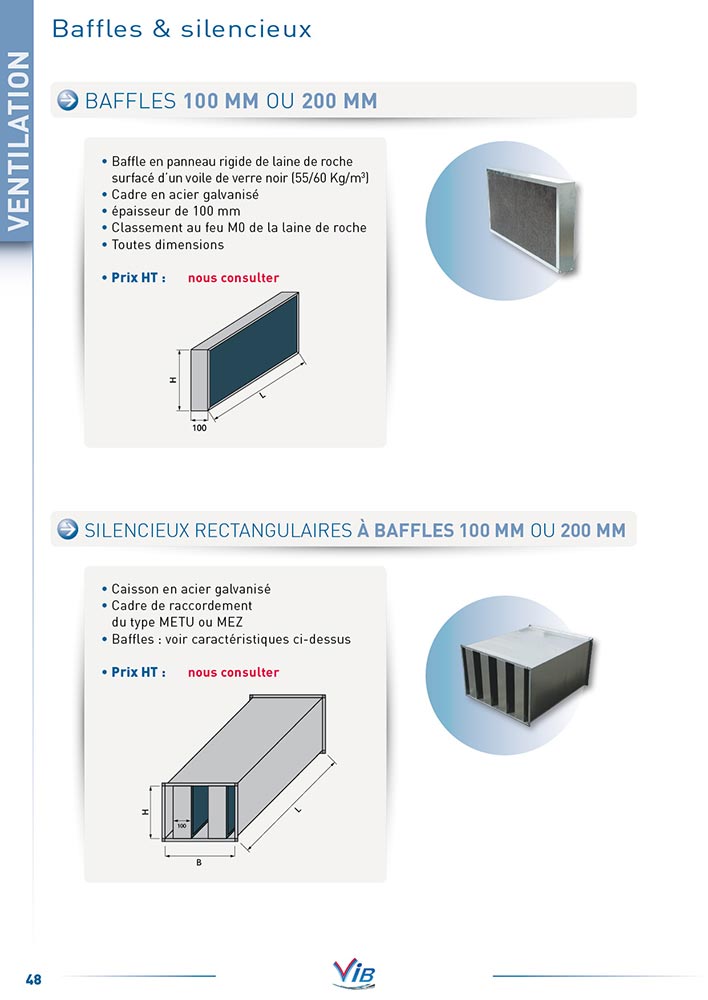 VENTILATION

Baffles & silencieux

BAFFLES 100 MM OU 200 MM

• Baffle en panneau rigide de laine de roche surfacé d'un voile de verre noir (55/60 Kg/m³)
• Cadre en acier galvanisé
• épaisseur de 100 mm
• Classement au feu M0 de la laine de roche
• Toutes dimensions

• Prix HT : nous consulter

H
L
100

SILENCIEUX RECTANGULAIRES À BAFFLES 100 MM OU 200 MM

• Caisson en acier galvanisé
• Cadre de raccordement du type METU ou MEZ
• Baffles : voir caractéristiques ci-dessus

• Prix HT : nous consulter

H
100
L
B

48

VIB